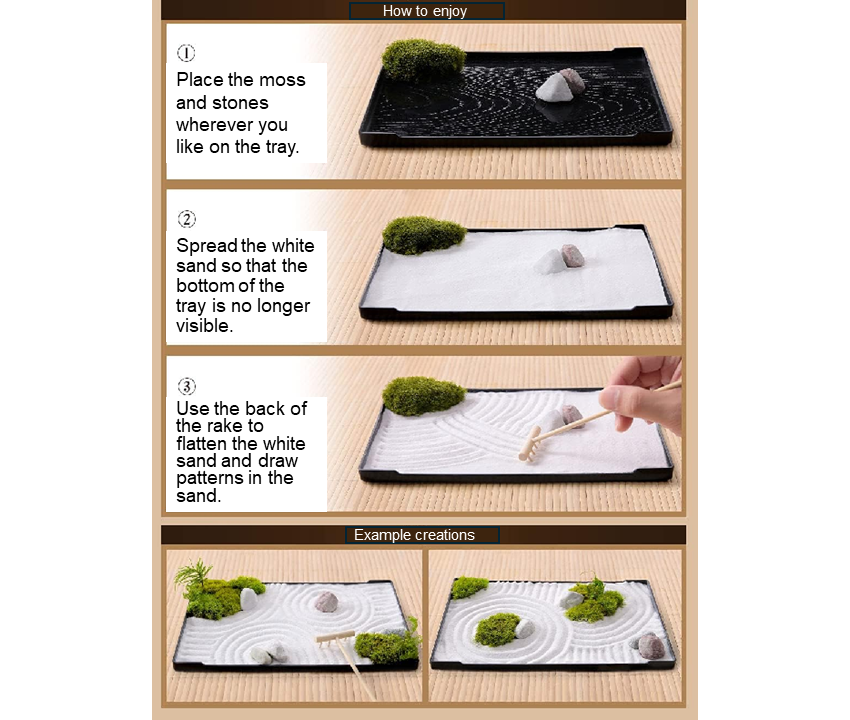 How to enjoy

①
Place the moss and stones wherever you like on the tray.

②
Spread the white sand so that the bottom of the tray is no longer visible.

③
Use the back of the rake to flatten the white sand and draw patterns in the sand.

Example creations